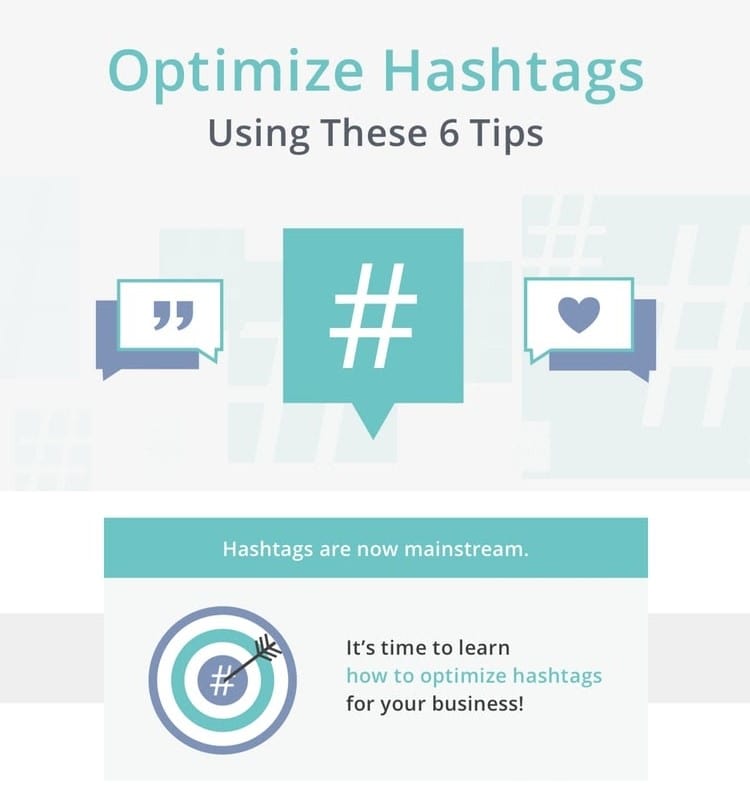 Optimize Hashtags
Using These 6 Tips

”

#

Hashtags are now mainstream.

#

It’s time to learn how to optimize hashtags for your business!